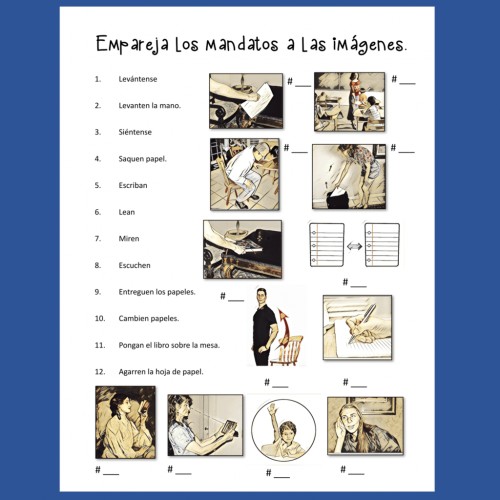 Empareja los mandatos a las imágenes.

1. Levántense
2. Levanten la mano.
3. Siéntense
4. Saquen papel.
5. Escriban
6. Lean
7. Miren
8. Escuchen
9. Entreguen los papeles.
10. Cambien papeles.
11. Pongan el libro sobre la mesa.
12. Agarren la hoja de papel.

# ___ # ___
# ___ # ___
# ___
# ___
# ___ # ___
# ___ # ___ # ___ # ___