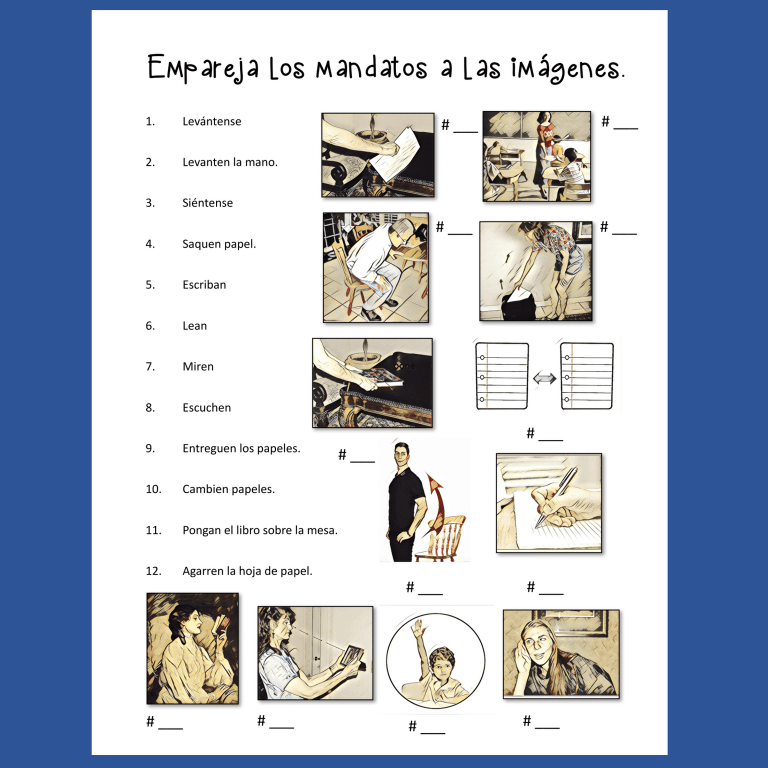 Empareja los mandatos a las imágenes.

1. Levántense
2. Levanten la mano.
3. Siéntense
4. Saquen papel.
5. Escriban
6. Lean
7. Miren
8. Escuchen
9. Entreguen los papeles.
10. Cambien papeles.
11. Pongan el libro sobre la mesa.
12. Agarren la hoja de papel.

# ___

# ___

# ___

# ___

# ___

# ___

# ___

# ___

# ___

# ___

# ___

# ___